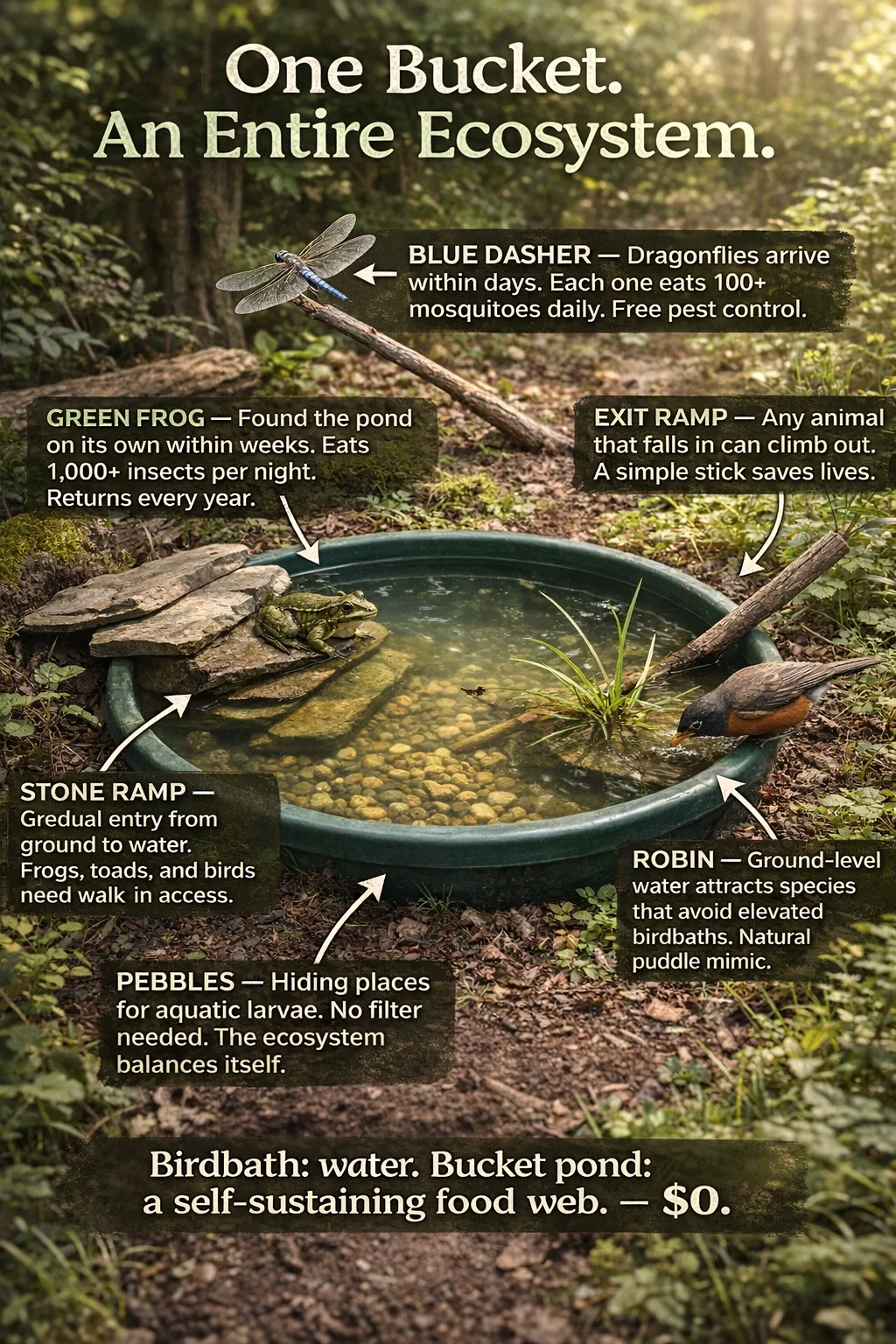 One Bucket.
An Entire Ecosystem.

BLUE DASHER — Dragonflies arrive within days. Each one eats 100+ mosquitoes daily. Free pest control.

GREEN FROG — Found the pond on its own within weeks. Eats 1,000+ insects per night. Returns every year.

EXIT RAMP — Any animal that falls in can climb out. A simple stick saves lives.

STONE RAMP — Gredual entry from ground to water. Frogs, toads, and birds need walk in access.

ROBIN — Ground-level water attracts species that avoid elevated birdbaths. Natural puddle mimic.

PEBBLES — Hiding places for aquatic larvae. No filter needed. The ecosystem balances itself.

Birdbath: water. Bucket pond: a self-sustaining food web. — $0.